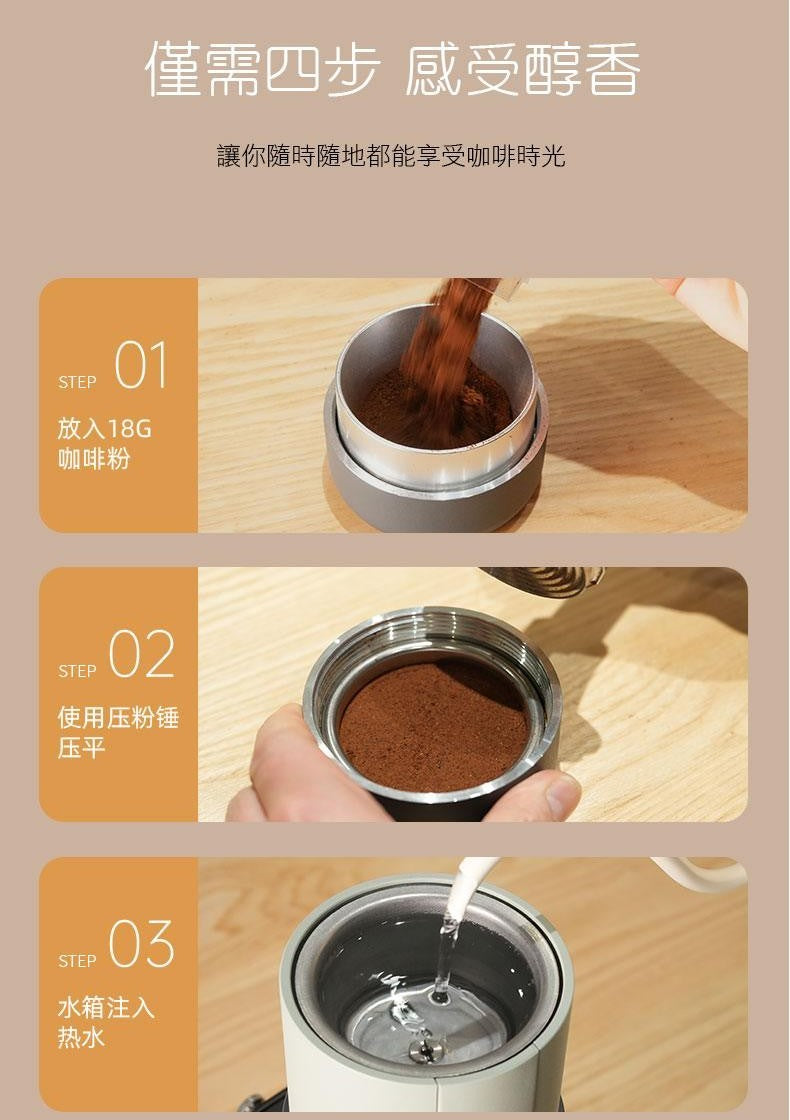 僅需四步 感受醇香

讓你隨時隨地都能享受咖啡時光

STEP 01

放入18G
咖啡粉

STEP 02

使用压粉锤
压平

STEP 03

水箱注入
热水