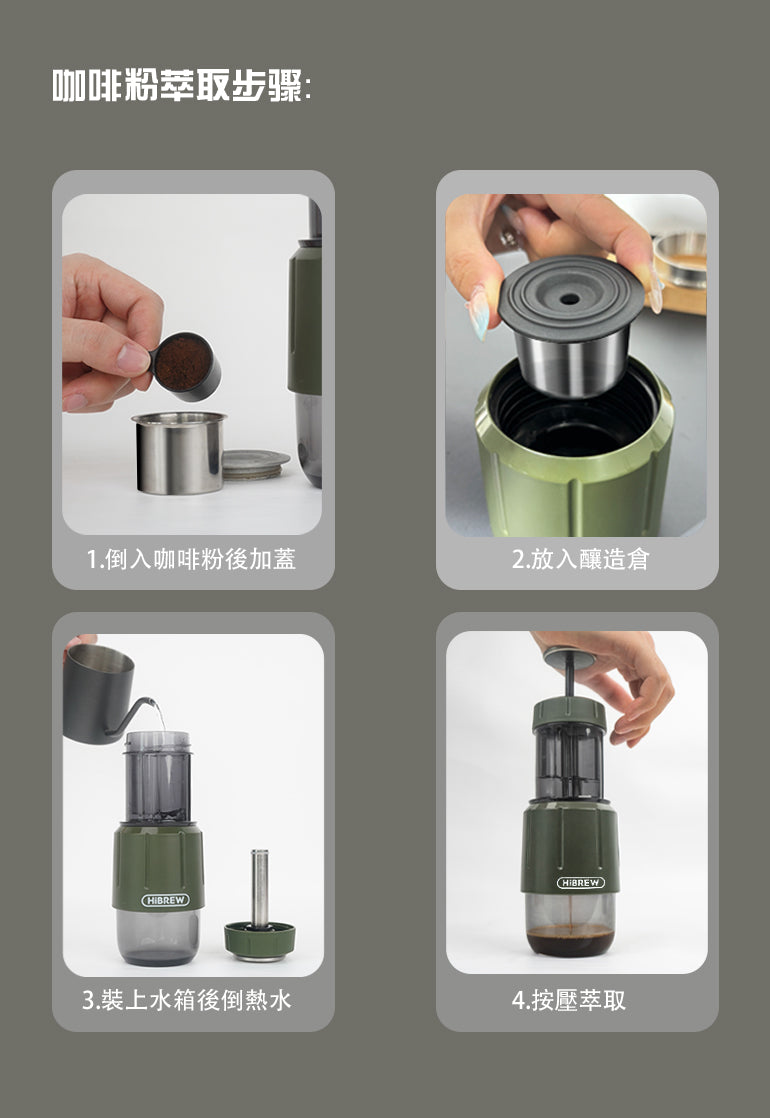 咖啡粉萃取步驟:

1.倒入咖啡粉後加蓋

2.放入釀造倉

HiBREW

3.裝上水箱後倒熱水

HiBREW

4.按壓萃取